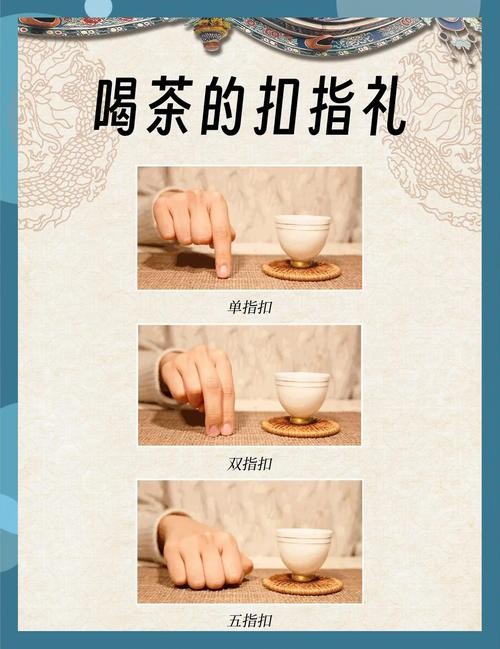 喝茶的扣指礼

单指扣

双指扣

五指扣